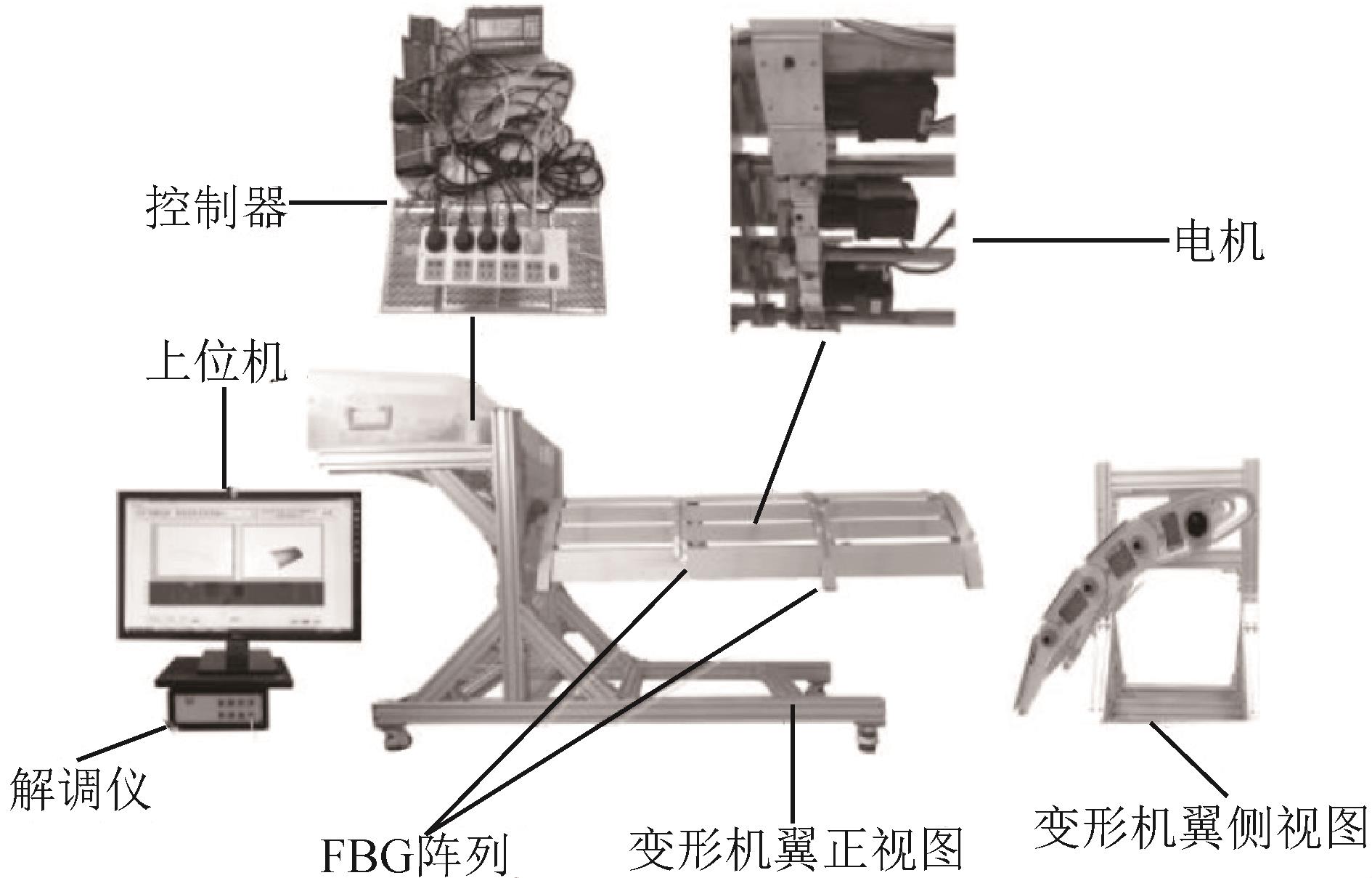 控制器

电机

上位机

解调仪

FBG阵列

变形机翼正视图

变形机翼侧视图